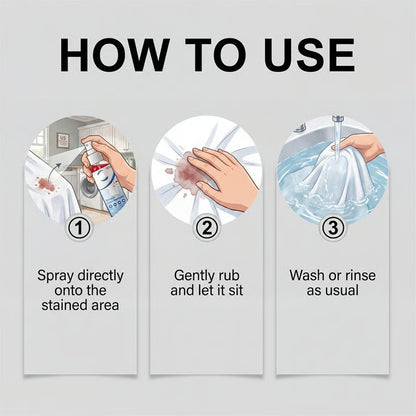 HOW TO USE

①

Spray directly onto the stained area

②

Gently rub and let it sit

③

Wash or rinse as usual